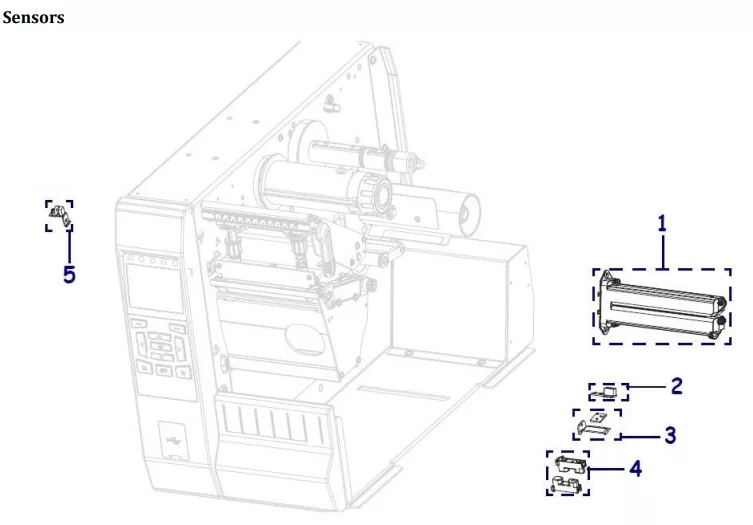 Sensors

5

1

2

3

4