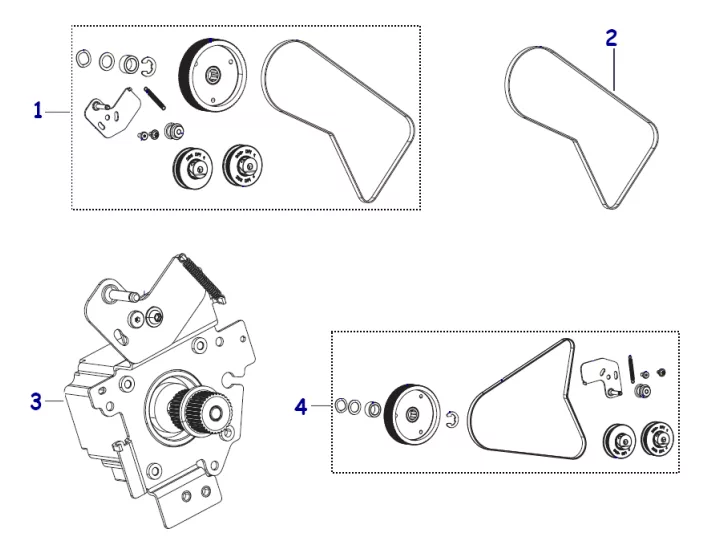 1
2
3
4