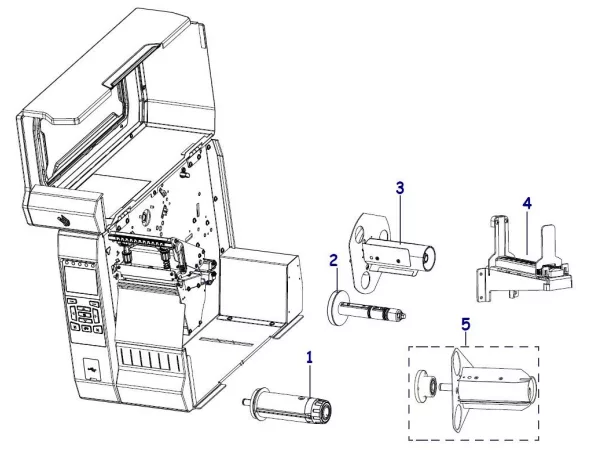 3
4
2
5
1