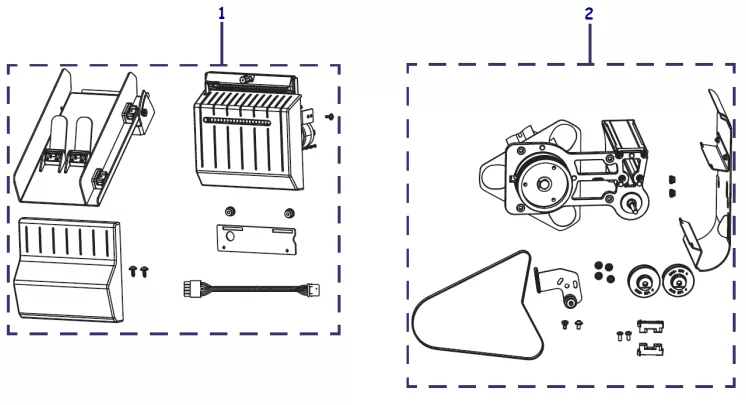 1

2